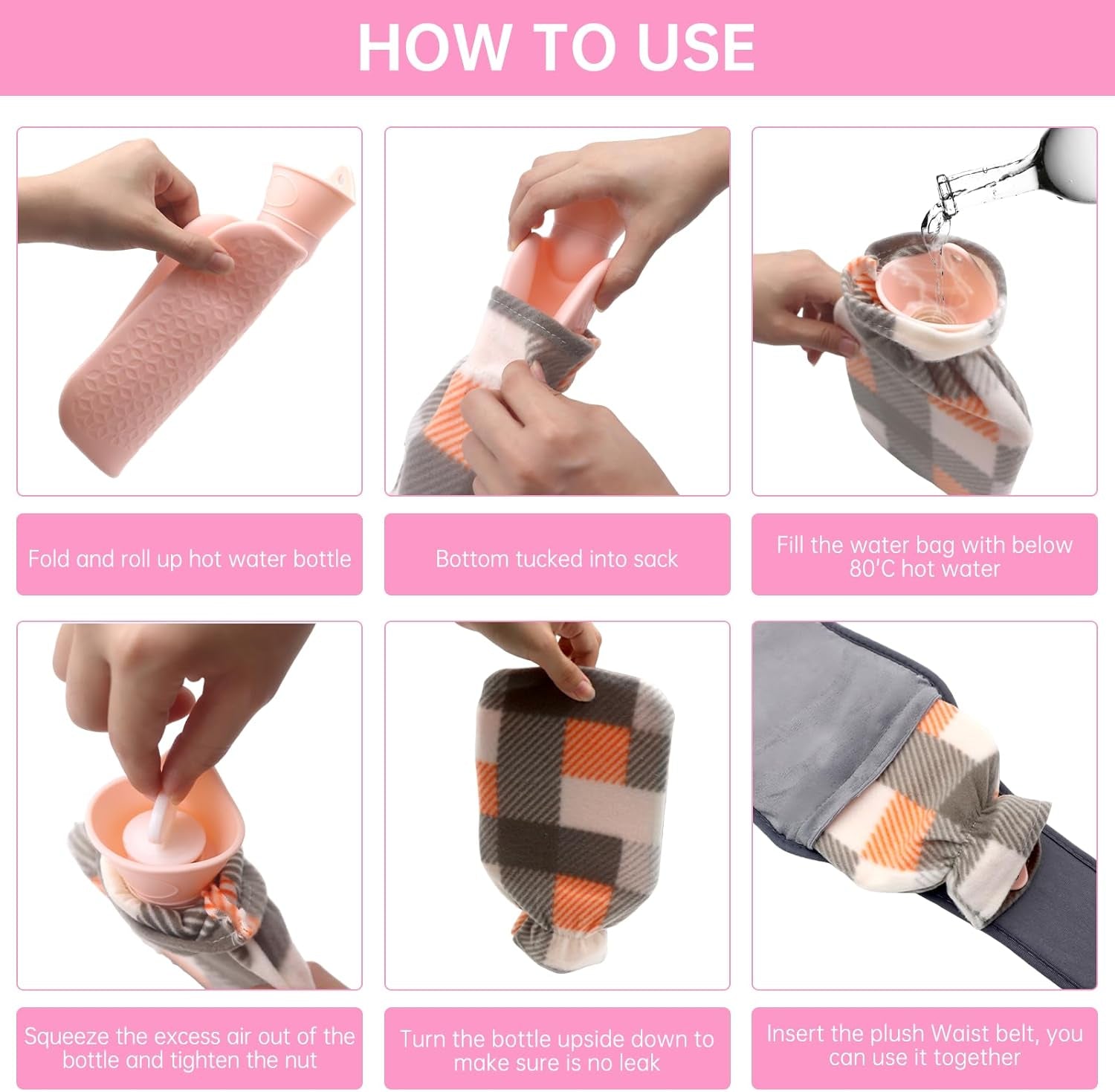 HOW TO USE

Fold and roll up hot water bottle

Bottom tucked into sack

Fill the water bag with below 80'C hot water

Squeeze the excess air out of the bottle and tighten the nut

Turn the bottle upside down to make sure is no leak

Insert the plush Waist belt, you can use it together